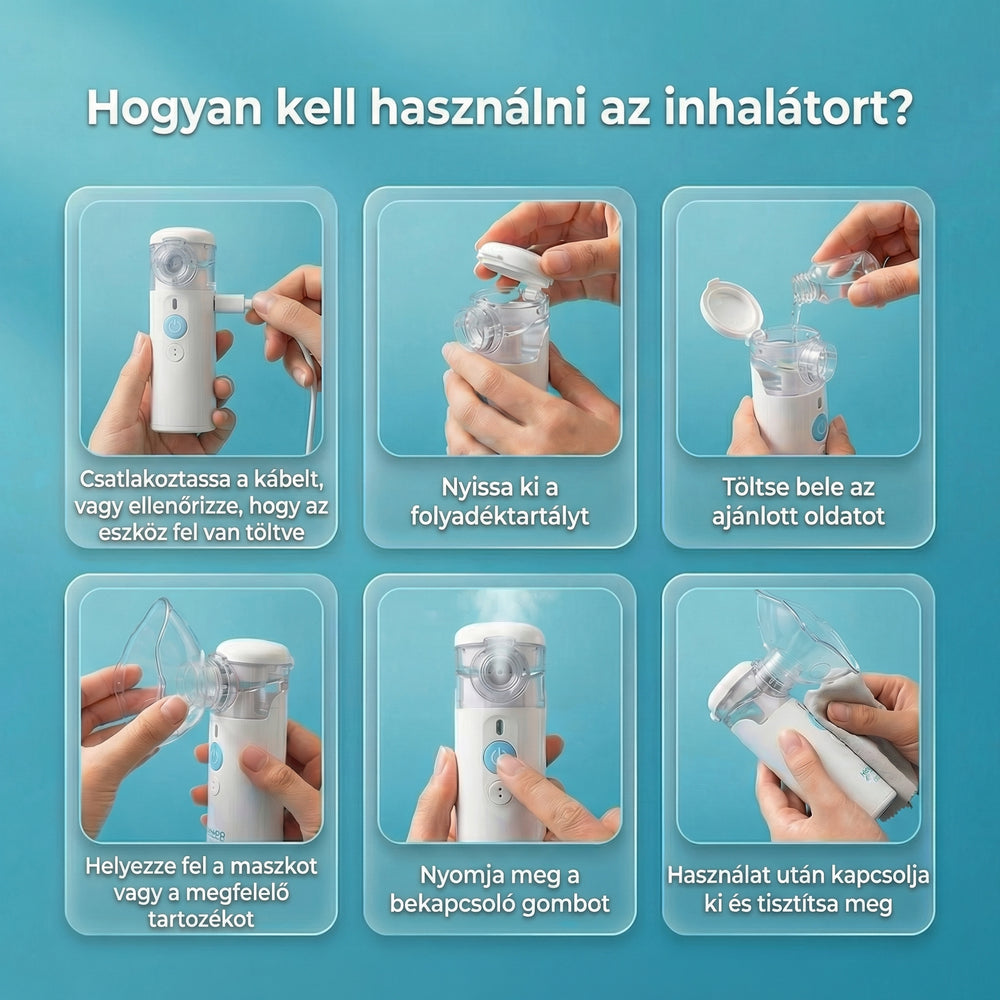 Hogyan kell használni az inhalátort?

Csatlakoztassa a kábelt, vagy ellenőrizze, hogy az eszköz fel van töltve

Nyissa ki a folyadéktartályt

Töltse bele az ajánlott oldatot

Helyezze fel a maszkot vagy a megfelelő tartozékot

Nyomja meg a bekapcsoló gombot

Használat után kapcsolja ki és tisztítsa meg